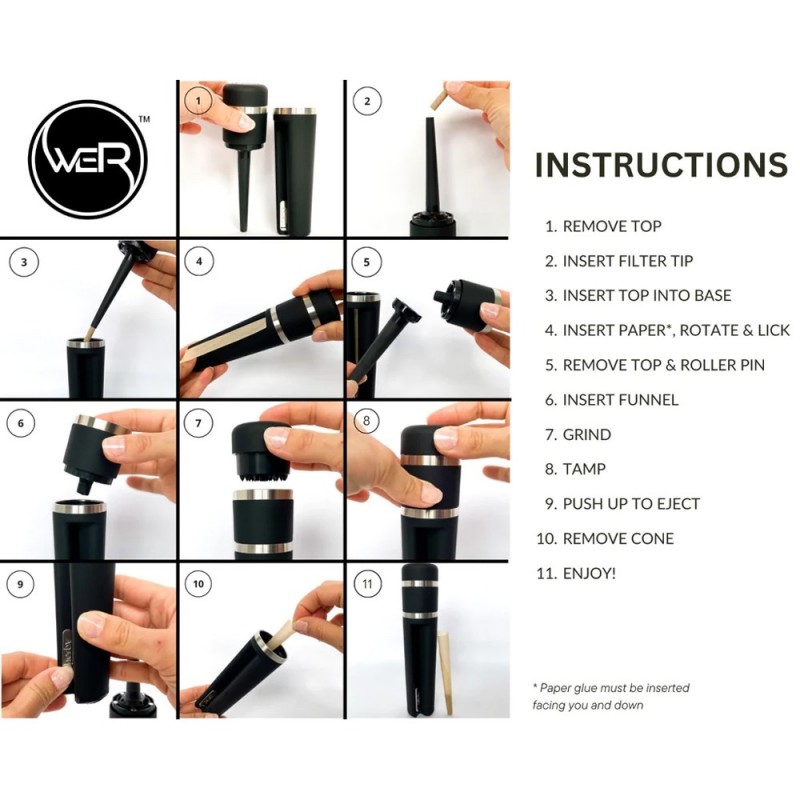 WeR™

1

2

3

4

5

6

7

8

9

10

11

INSTRUCTIONS

1. REMOVE TOP
2. INSERT FILTER TIP
3. INSERT TOP INTO BASE
4. INSERT PAPER*, ROTATE & LICK
5. REMOVE TOP & ROLLER PIN
6. INSERT FUNNEL
7. GRIND
8. TAMP
9. PUSH UP TO EJECT
10. REMOVE CONE
11. ENJOY!

* Paper glue must be inserted facing you and down