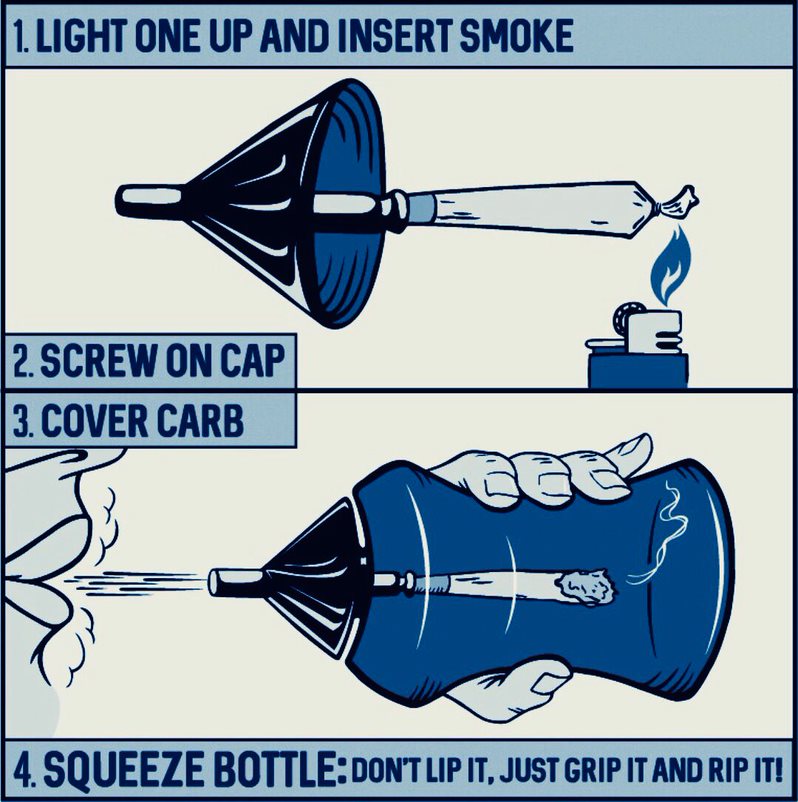 1. LIGHT ONE UP AND INSERT SMOKE

2. SCREW ON CAP

3. COVER CARB

4. SQUEEZE BOTTLE: DON'T LIP IT, JUST GRIP IT AND RIP IT!